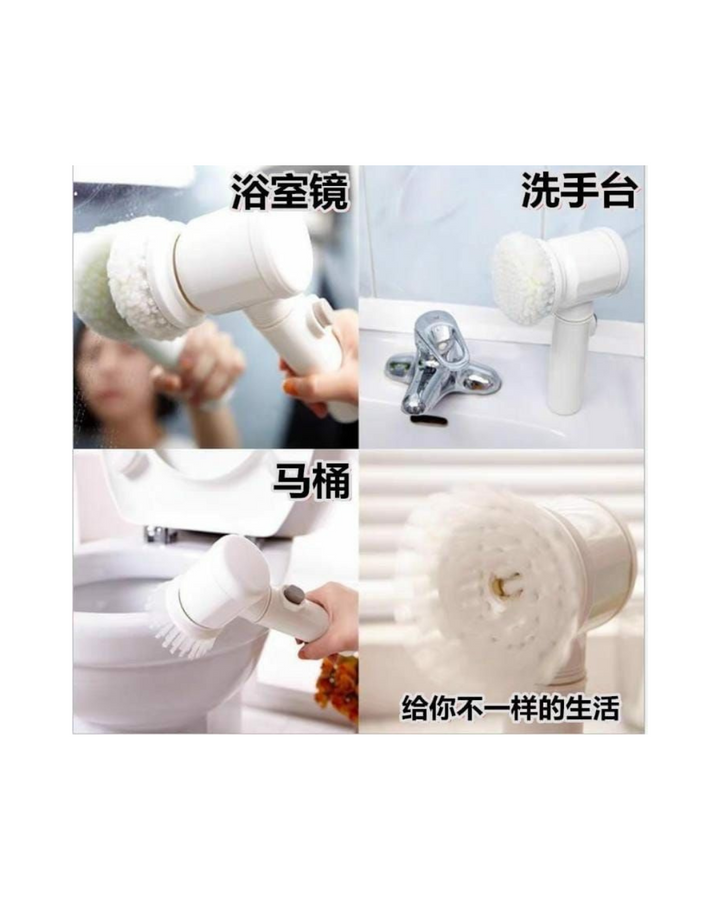 浴室镜

洗手台

马桶

给你不一样的生活