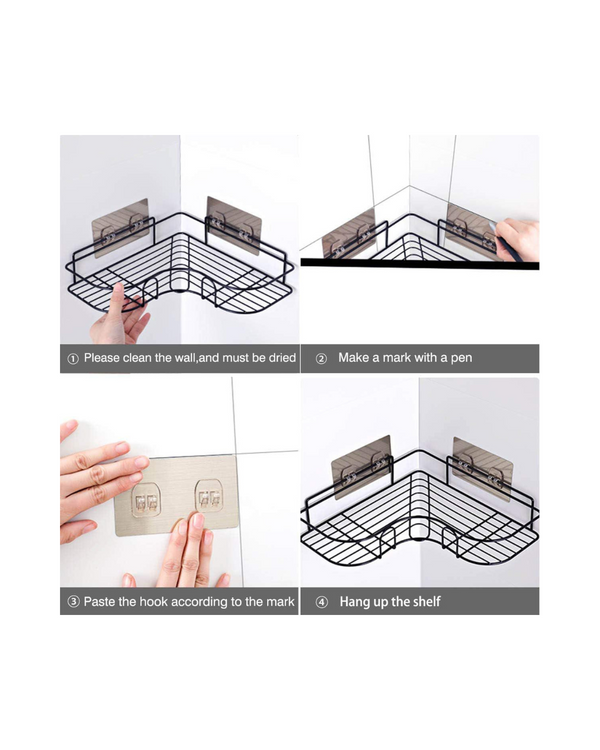 ① Please clean the wall,and must be dried

② Make a mark with a pen

③ Paste the hook according to the mark

④ Hang up the shelf