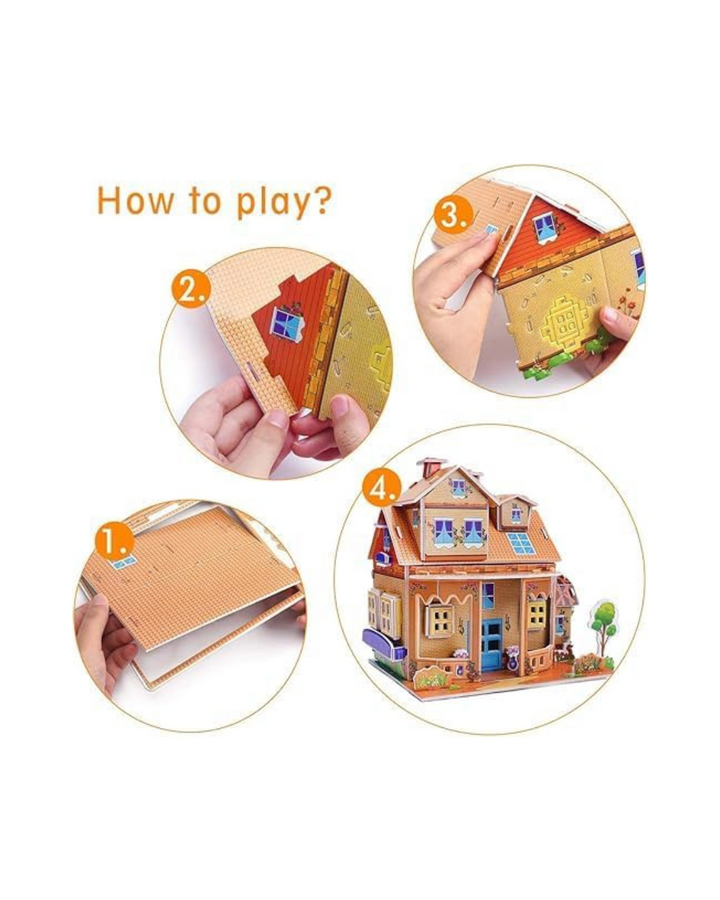 How to play?

2.

3.

1.

4.